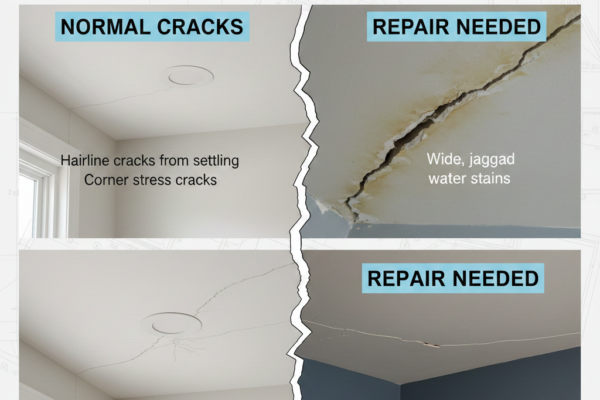 NORMAL CRACKS

Hairline cracks from settling
Corner stress cracks

REPAIR NEEDED

Wide, jaggad
water stains

REPAIR NEEDED